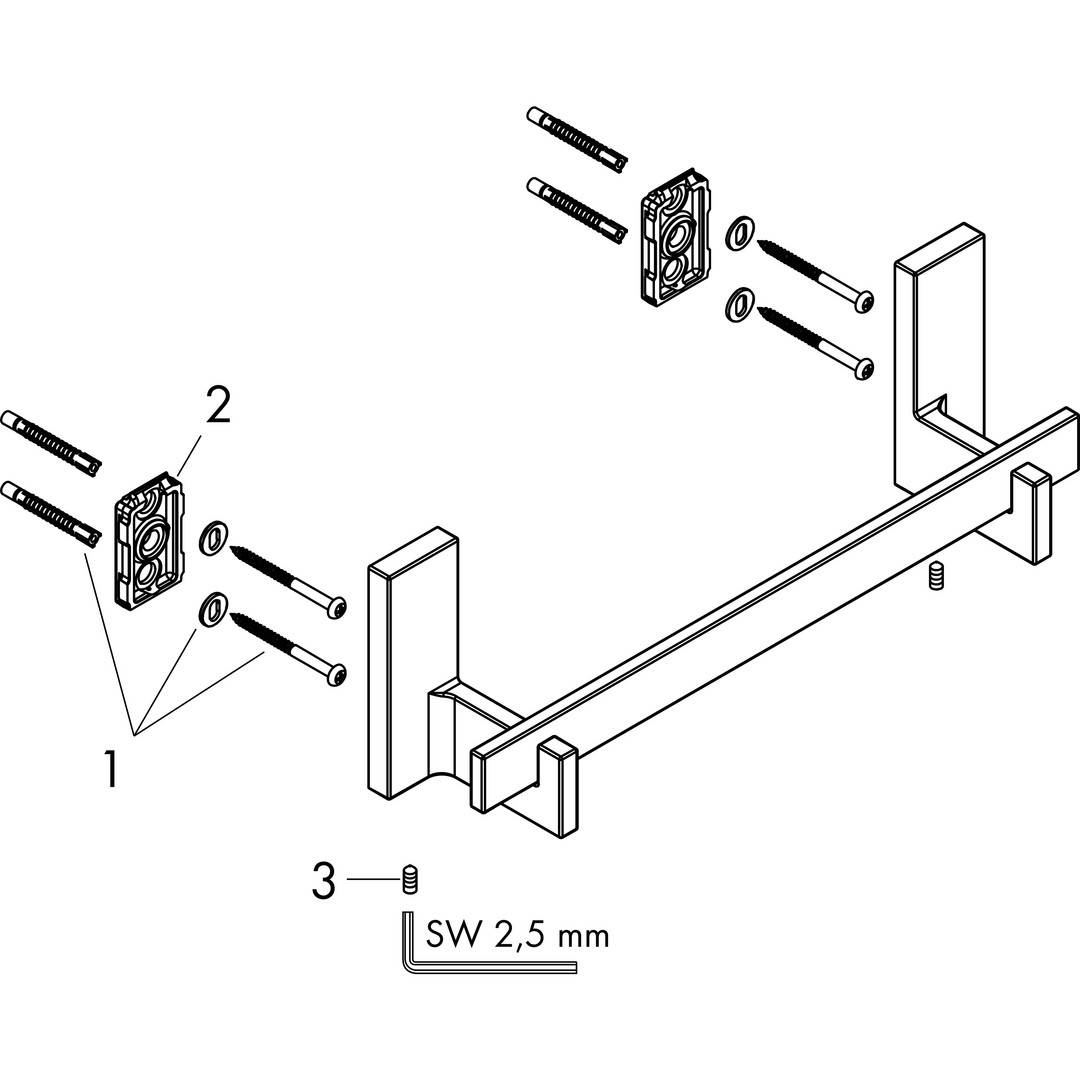 2

1

3

SW 2,5 mm