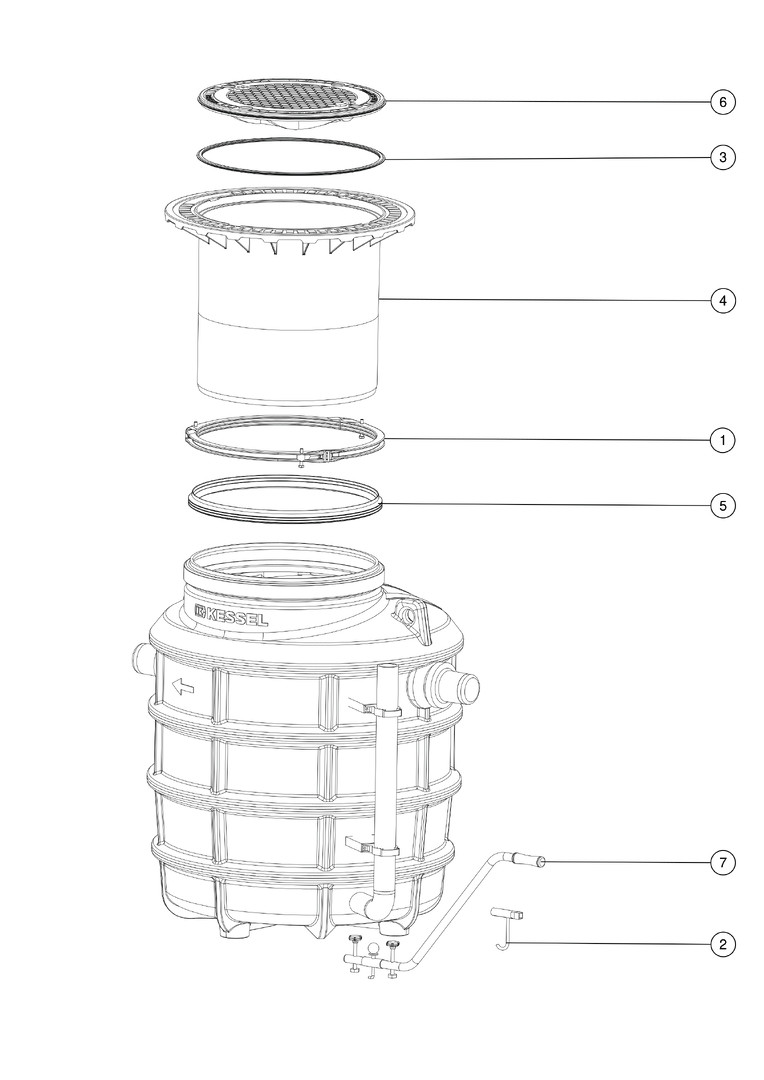 6
3
4
1
5
KESSEL
7
2